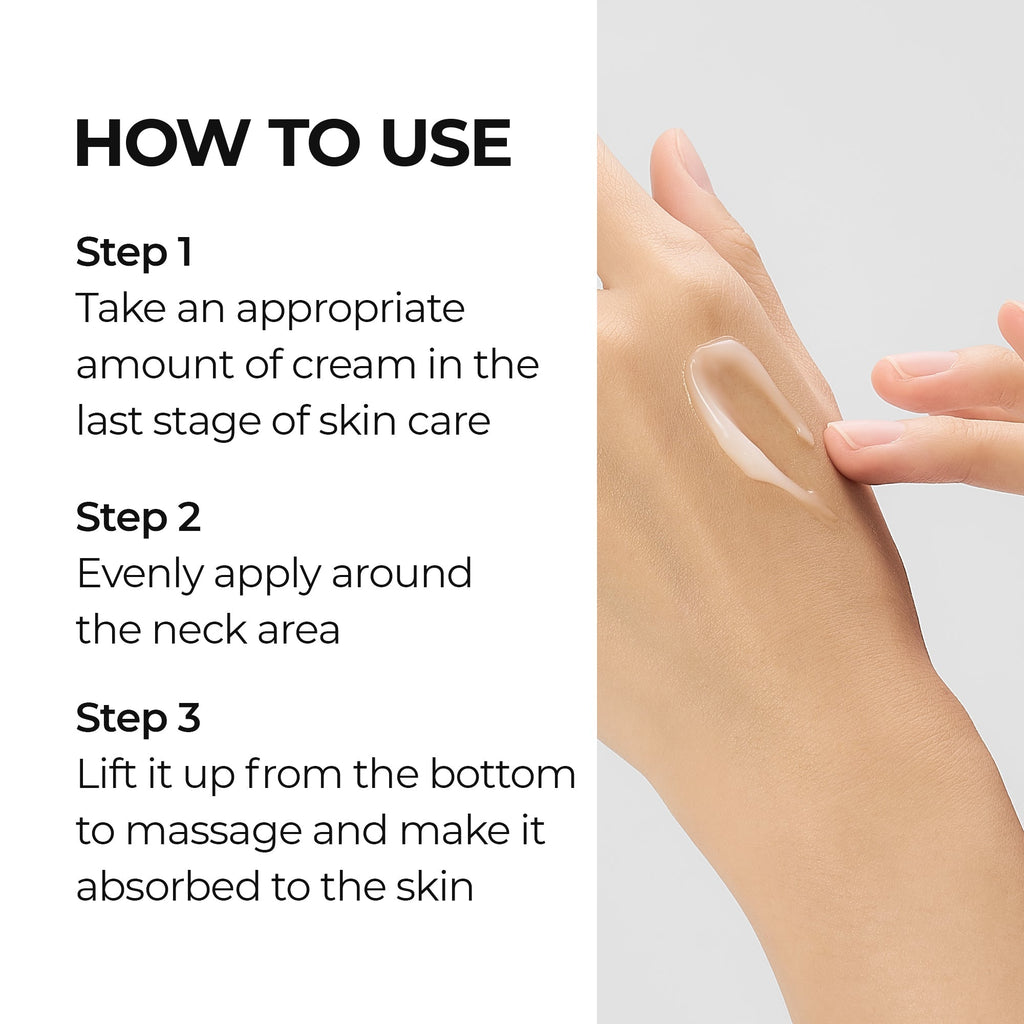 HOW TO USE

Step 1
Take an appropriate amount of cream in the last stage of skin care

Step 2
Evenly apply around the neck area

Step 3
Lift it up from the bottom to massage and make it absorbed to the skin